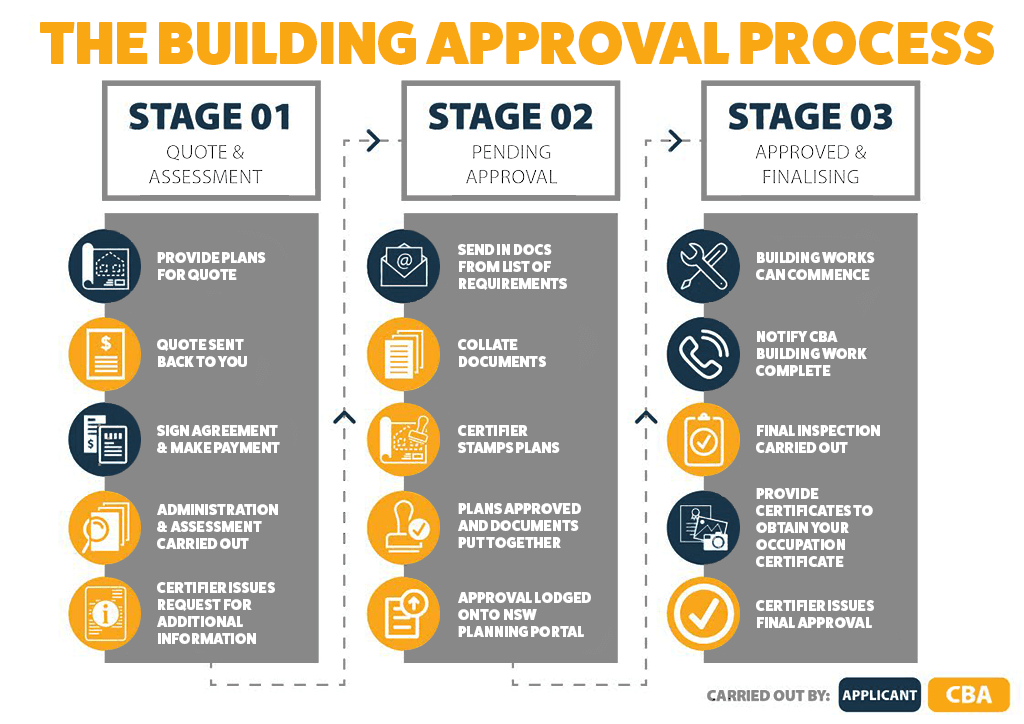 THE BUILDING APPROVAL PROCESS

STAGE 01
QUOTE & ASSESSMENT

PROVIDE PLANS FOR QUOTE

QUOTE SENT BACK TO YOU

SIGN AGREEMENT & MAKE PAYMENT

ADMINISTRATION & ASSESSMENT CARRIED OUT

CERTIFIER ISSUES REQUEST FOR ADDITIONAL INFORMATION

STAGE 02
PENDING APPROVAL

SEND IN DOCS FROM LIST OF REQUIREMENTS

COLLATE DOCUMENTS

CERTIFIER STAMPS PLANS

PLANS APPROVED AND DOCUMENTS PUT TOGETHER

APPROVAL LODGED ONTO NSW PLANNING PORTAL

STAGE 03
APPROVED & FINALISING

BUILDING WORKS CAN COMMENCE

NOTIFY CBA BUILDING WORK COMPLETE

FINAL INSPECTION CARRIED OUT

PROVIDE CERTIFICATES TO OBTAIN YOUR OCCUPATION CERTIFICATE

CERTIFIER ISSUES FINAL APPROVAL

CARRIED OUT BY: APPLICANT CBA